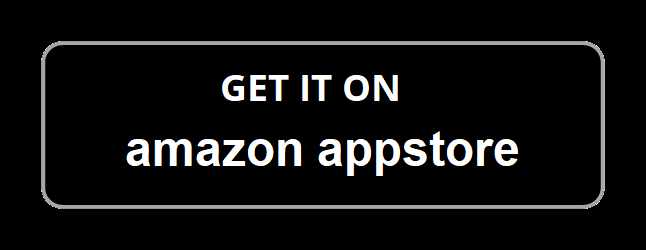 GET IT ON
amazon appstore